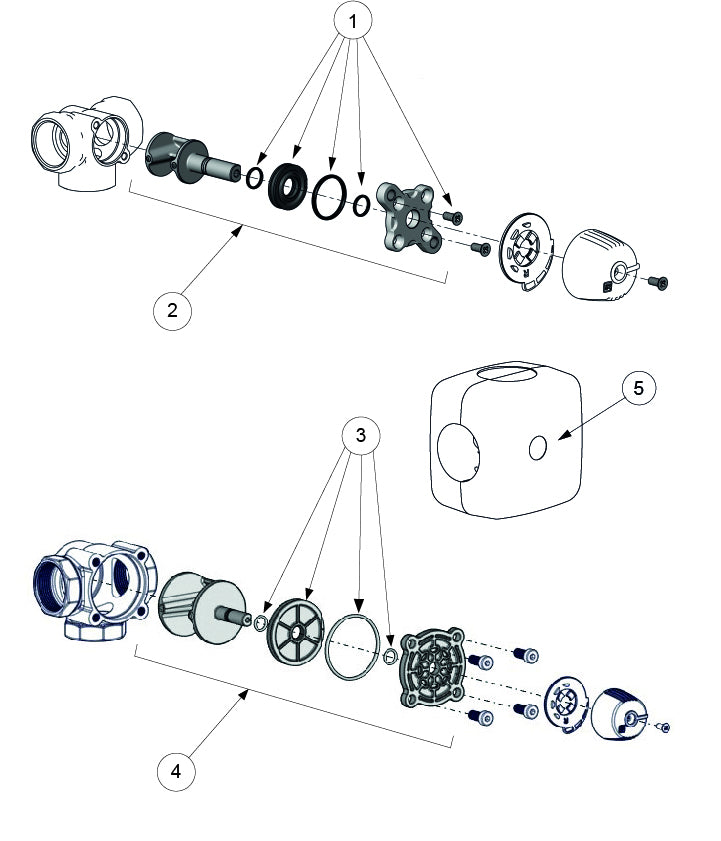 1

2

5

3

4