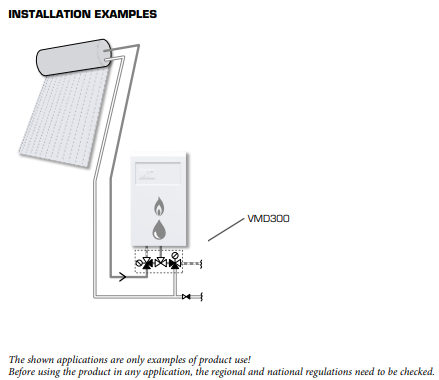 INSTALLATION EXAMPLES

VMD300

The shown applications are only examples of product use!
Before using the product in any application, the regional and national regulations need to be checked.