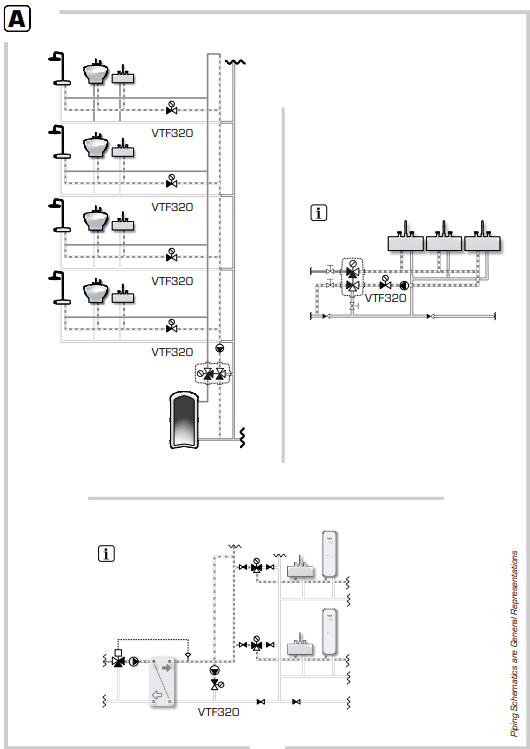 A

VTF320

VTF320

VTF320

VTF320

i

VTF320

i

VTF320

Piping Schematics are General Representations