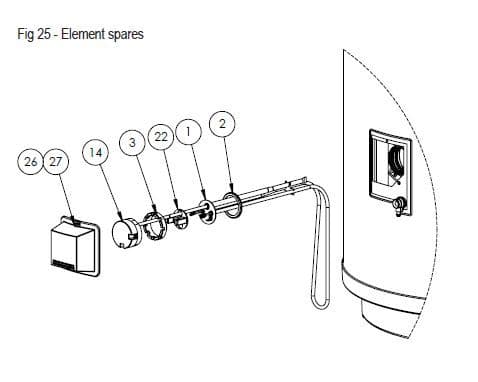 Fig 25 - Element spares

26 27

14

3

22

1

2